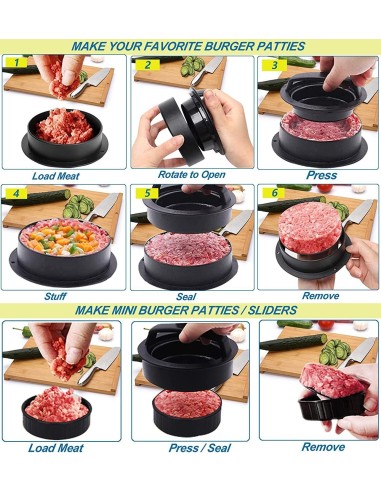 MAKE YOUR FAVORITE BURGER PATTIES

1

Load Meat

2

Rotate to Open

3

Press

4

Stuff

5

Seal

6

Remove

MAKE MINI BURGER PATTIES / SLIDERS

Load Meat

Press / Seal

Remove