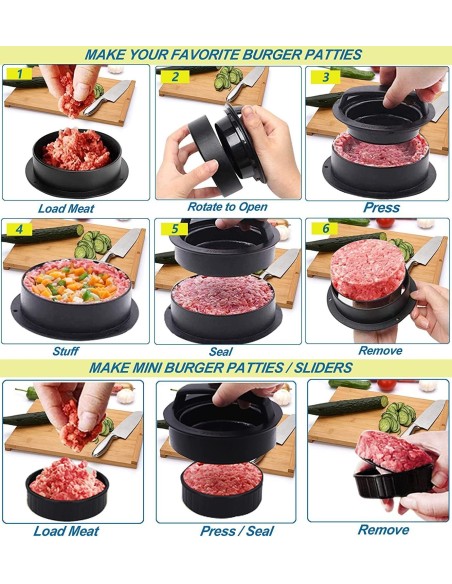 MAKE YOUR FAVORITE BURGER PATTIES

1
Load Meat

2
Rotate to Open

3
Press

4
Stuff

5
Seal

6
Remove

MAKE MINI BURGER PATTIES / SLIDERS

Load Meat

Press / Seal

Remove