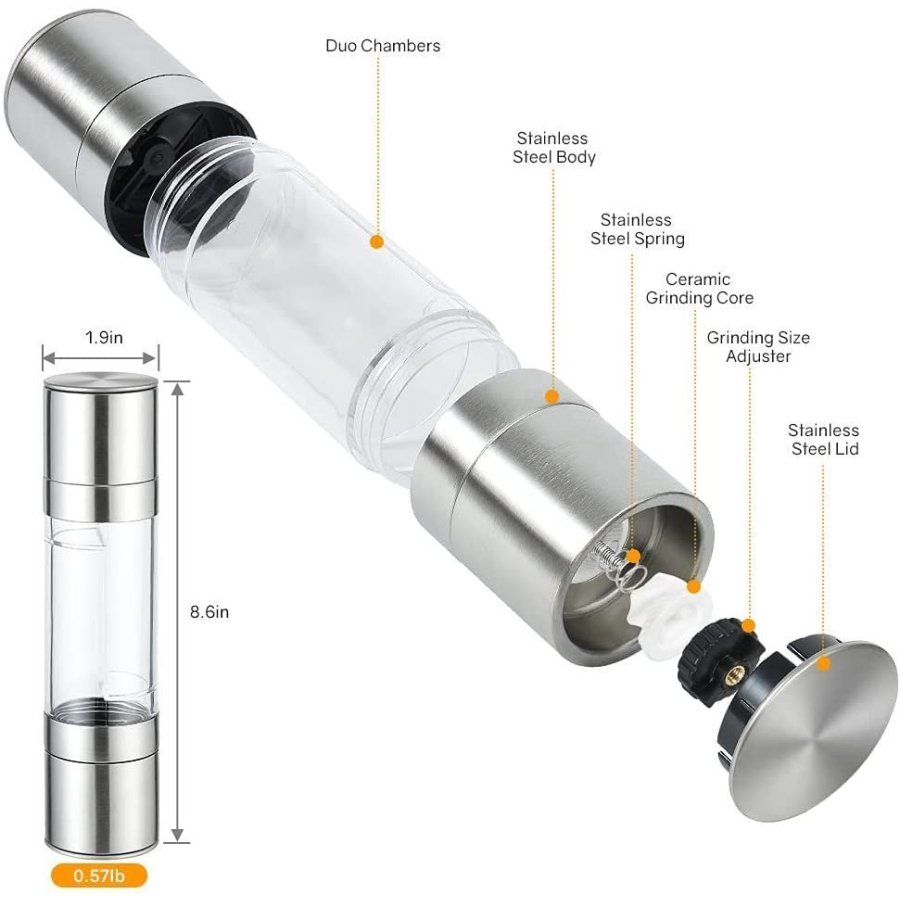 Duo Chambers

Stainless Steel Body

Stainless Steel Spring

Ceramic Grinding Core

Grinding Size Adjuster

Stainless Steel Lid

1.9in

8.6in

0.57lb