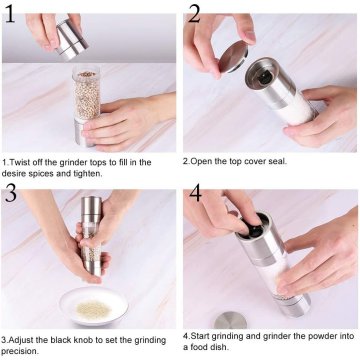 1

1.Twist off the grinder tops to fill in the desire spices and tighten.

2

2.Open the top cover seal.

3

3.Adjust the black knob to set the grinding precision.

4

4.Start grinding and grinder the powder into a food dish.