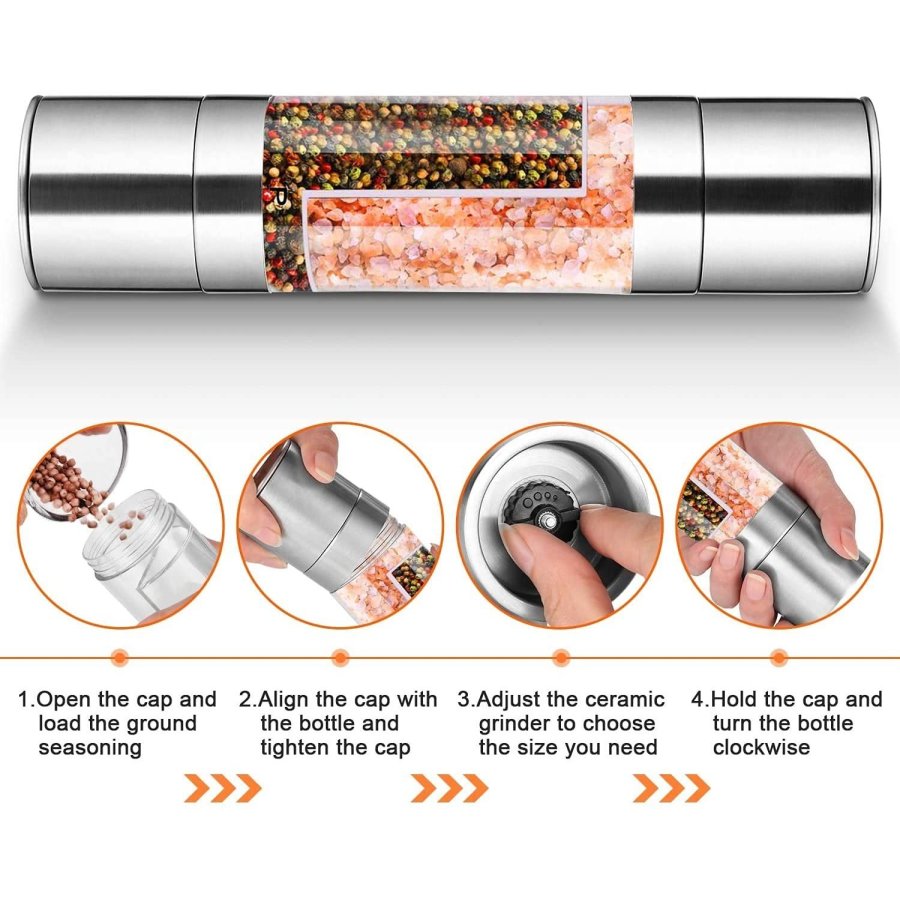 P

1.Open the cap and load the ground seasoning

2.Align the cap with the bottle and tighten the cap

3.Adjust the ceramic grinder to choose the size you need

4.Hold the cap and turn the bottle clockwise