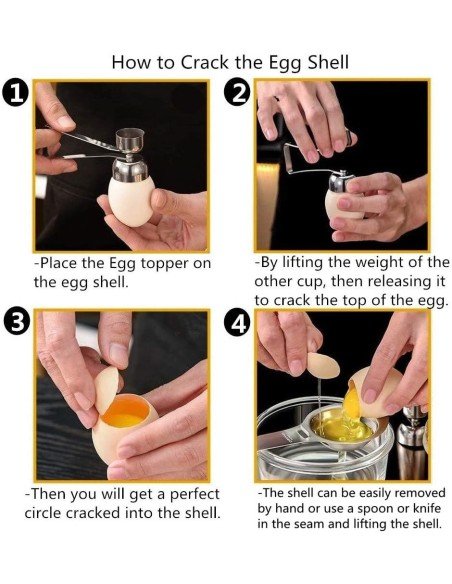 How to Crack the Egg Shell

1

-Place the Egg topper on the egg shell.

2

-By lifting the weight of the other cup, then releasing it to crack the top of the egg.

3

-Then you will get a perfect circle cracked into the shell.

4

-The shell can be easily removed by hand or use a spoon or knife in the seam and lifting the shell.