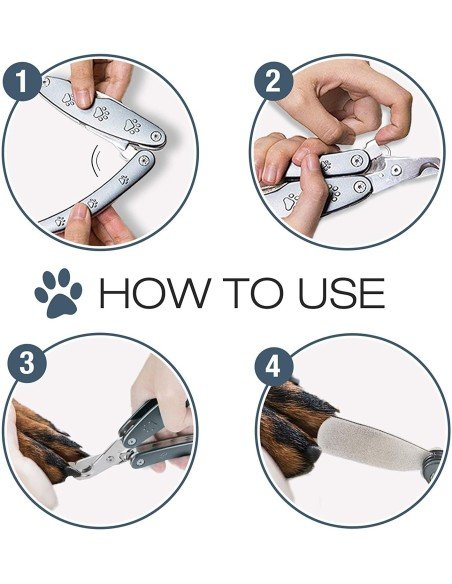 1

2

HOW TO USE

3

4