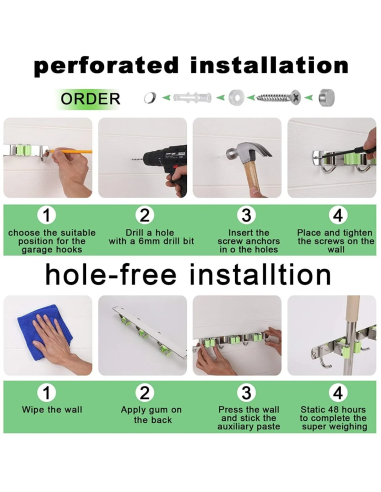 perforated installation

ORDER

1
choose the suitable position for the garage hooks

2
Drill a hole with a 6mm drill bit

3
Insert the screw anchors in o the holes

4
Place and tighten the screws on the wall

hole-free installtion

1
Wipe the wall

2
Apply gum on the back

3
Press the wall and stick the auxiliary paste

4
Static 48 hours to complete the super weighing