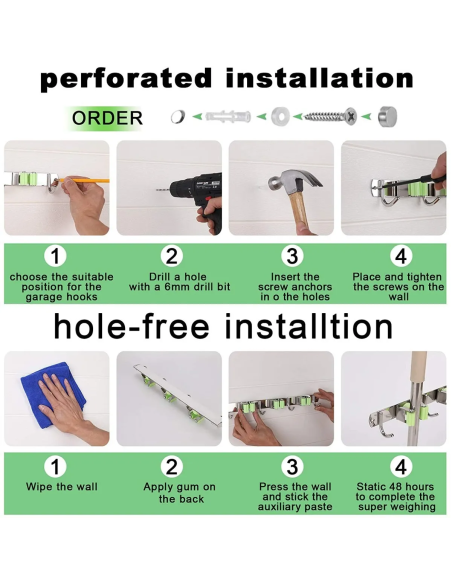 perforated installation

ORDER

1
choose the suitable position for the garage hooks

2
Drill a hole with a 6mm drill bit

3
Insert the screw anchors in o the holes

4
Place and tighten the screws on the wall

hole-free installtion

1
Wipe the wall

2
Apply gum on the back

3
Press the wall and stick the auxiliary paste

4
Static 48 hours to complete the super weighing