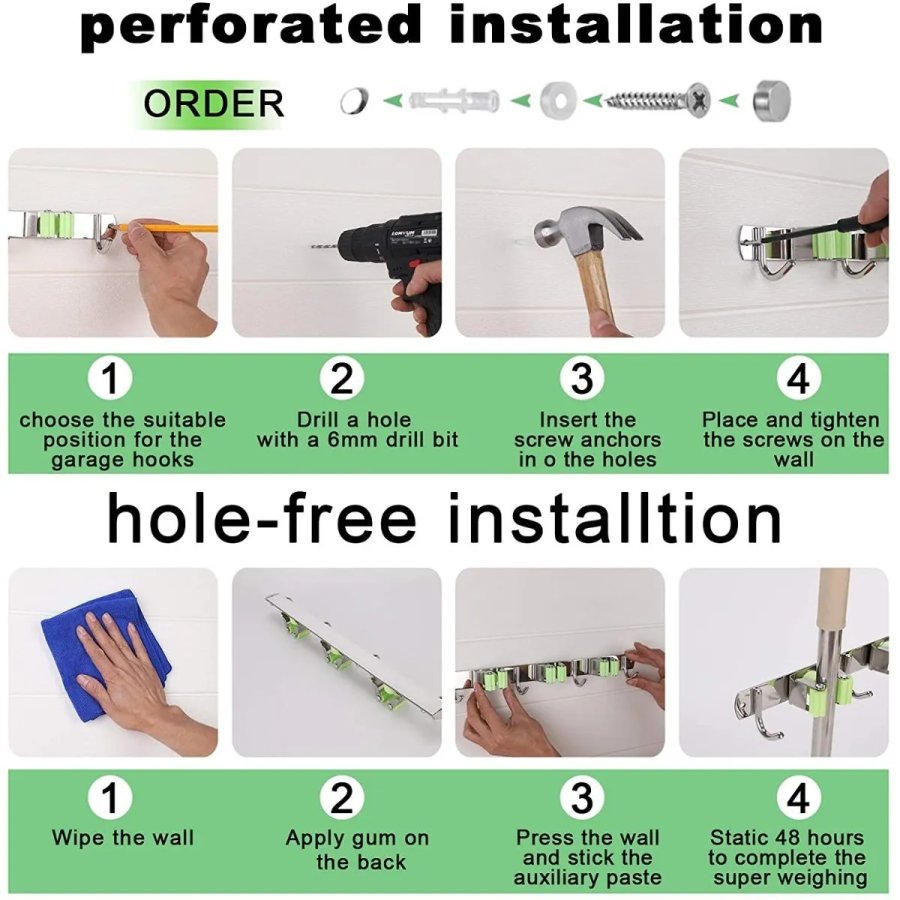 perforated installation

ORDER

1
choose the suitable position for the garage hooks

2
Drill a hole with a 6mm drill bit

3
Insert the screw anchors in o the holes

4
Place and tighten the screws on the wall

hole-free installtion

1
Wipe the wall

2
Apply gum on the back

3
Press the wall and stick the auxiliary paste

4
Static 48 hours to complete the super weighing