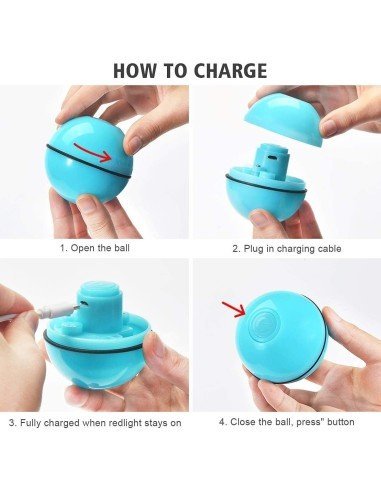 HOW TO CHARGE

1. Open the ball

2. Plug in charging cable

3. Fully charged when redlight stays on

4. Close the ball, press" button