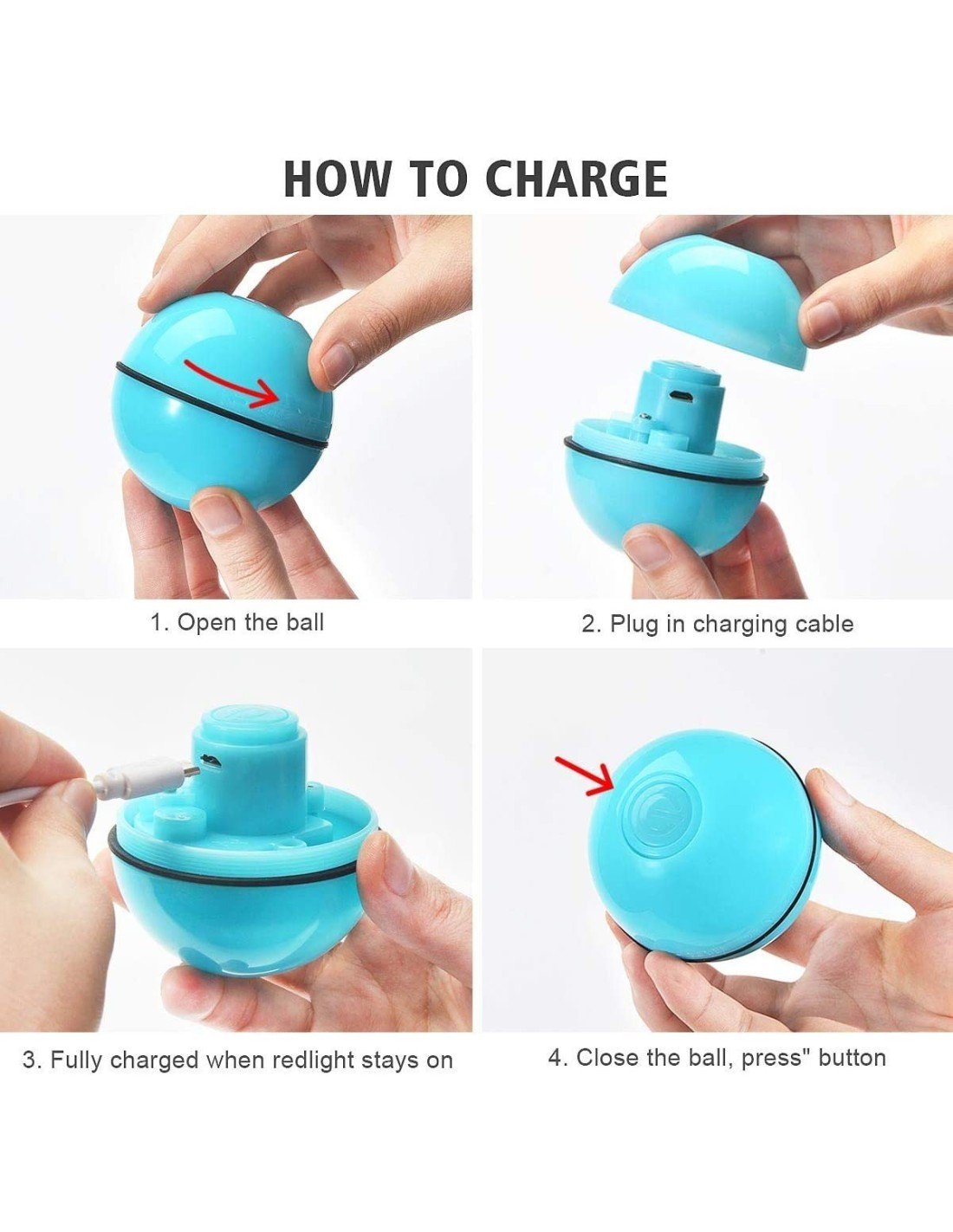 HOW TO CHARGE

1. Open the ball

2. Plug in charging cable

3. Fully charged when redlight stays on

4. Close the ball, press" button