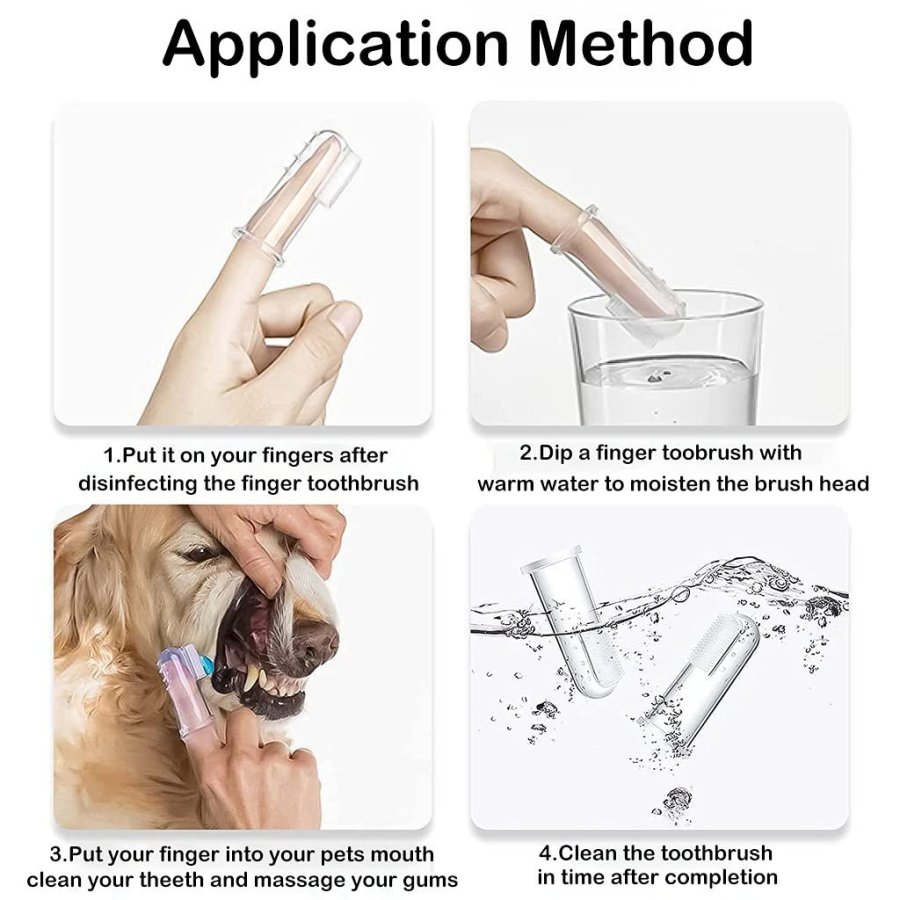 Application Method

1.Put it on your fingers after disinfecting the finger toothbrush

2.Dip a finger toobrush with warm water to moisten the brush head

3.Put your finger into your pets mouth clean your theeth and massage your gums

4.Clean the toothbrush in time after completion