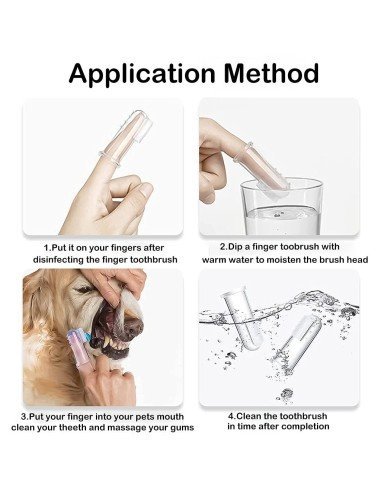 Application Method

1.Put it on your fingers after disinfecting the finger toothbrush

2.Dip a finger toobrush with warm water to moisten the brush head

3.Put your finger into your pets mouth clean your theeth and massage your gums

4.Clean the toothbrush in time after completion