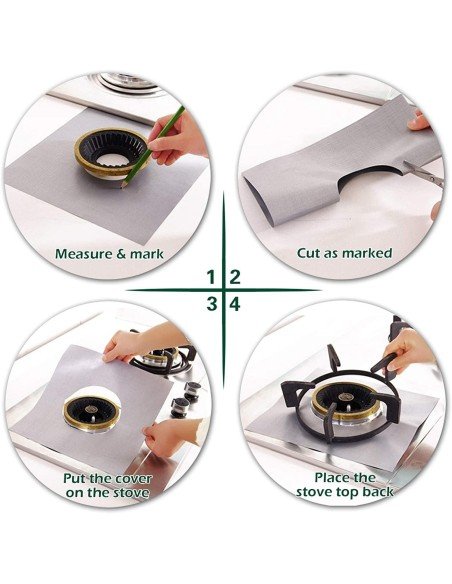 Measure & mark

Cut as marked

1 2

3 4

Put the cover on the stove

Place the stove top back