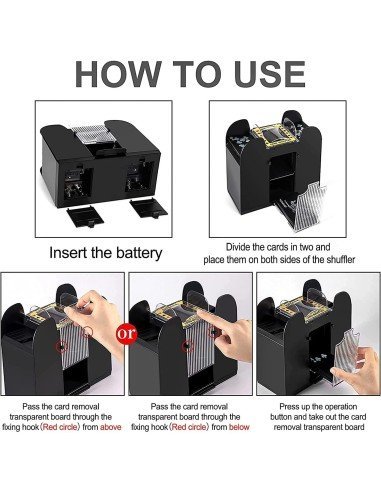 HOW TO USE

Insert the battery

Divide the cards in two and place them on both sides of the shuffler

or

Pass the card removal transparent board through the fixing hook（Red circle）from above

Pass the card removal transparent board through the fixing hook（Red circle）from below

Press up the operation button and take out the card removal transparent board