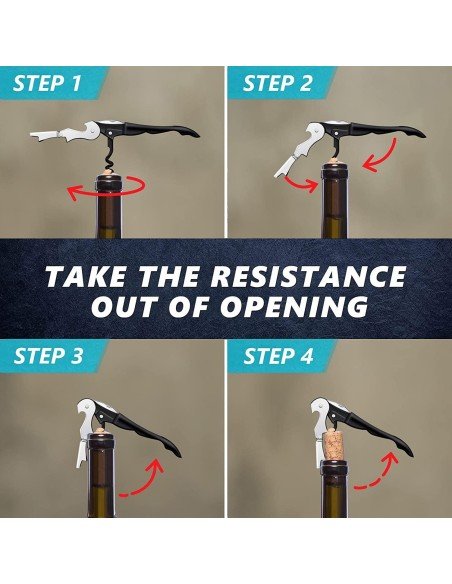 STEP 1

STEP 2

TAKE THE RESISTANCE OUT OF OPENING

STEP 3

STEP 4