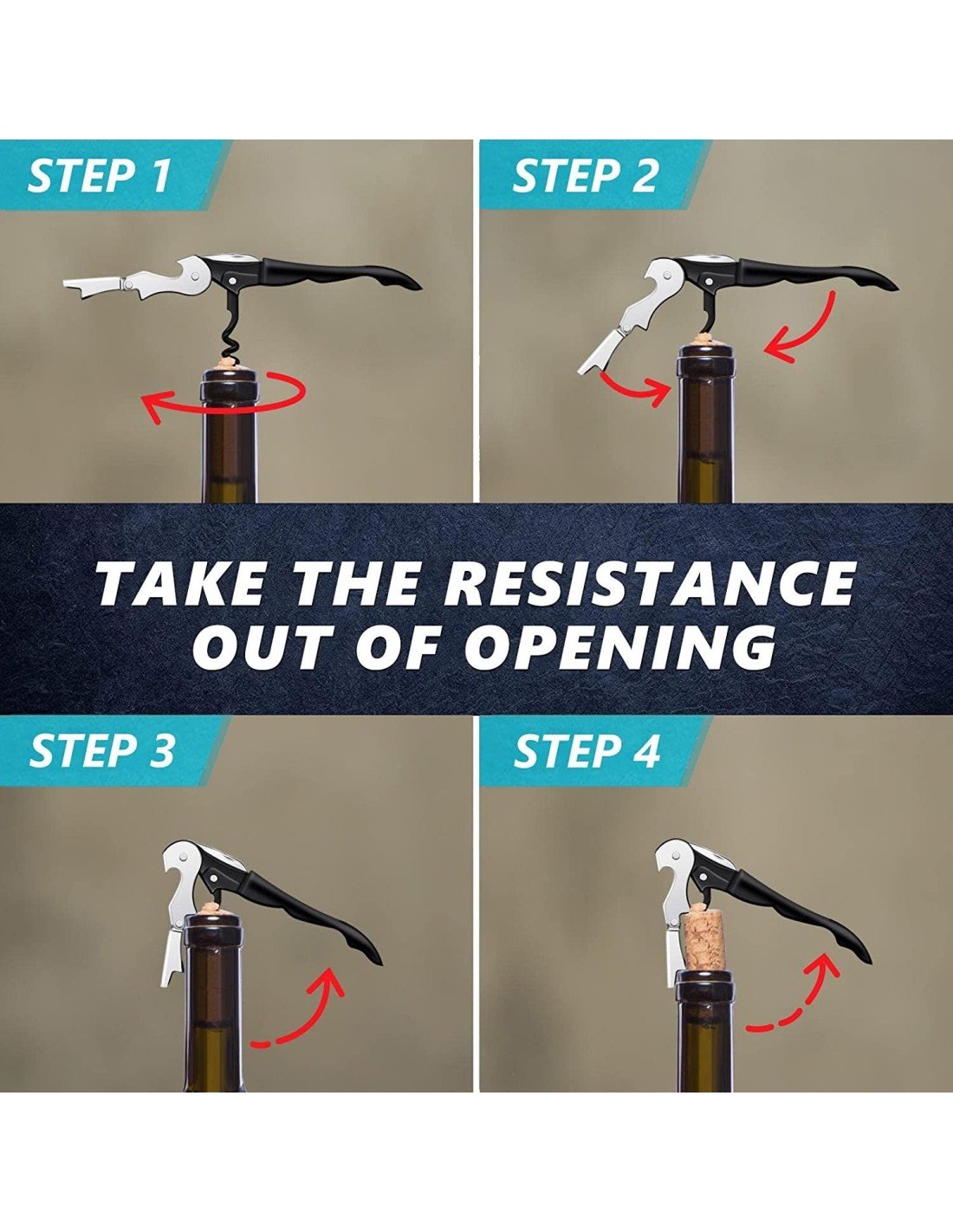 STEP 1

STEP 2

TAKE THE RESISTANCE OUT OF OPENING

STEP 3

STEP 4