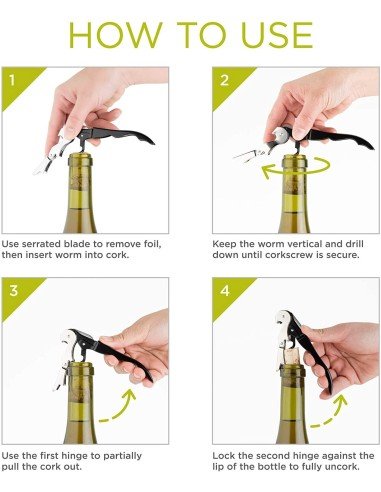 HOW TO USE

1

Use serrated blade to remove foil, then insert worm into cork.

2

Keep the worm vertical and drill down until corkscrew is secure.

3

Use the first hinge to partially pull the cork out.

4

Lock the second hinge against the lip of the bottle to fully uncork.