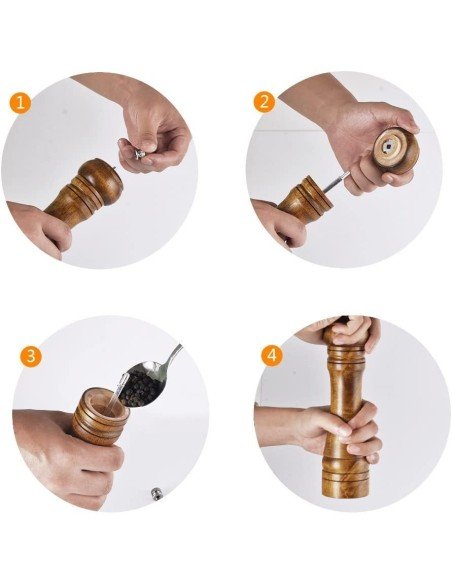 1

2

3

4