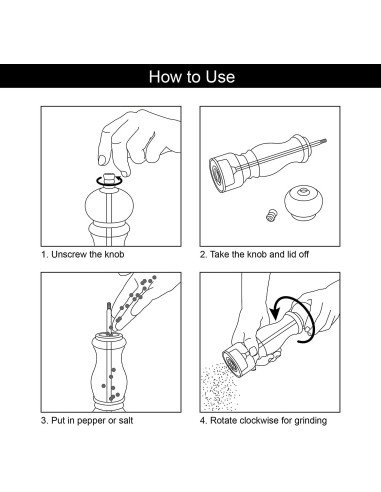 How to Use

1. Unscrew the knob

2. Take the knob and lid off

3. Put in pepper or salt

4. Rotate clockwise for grinding