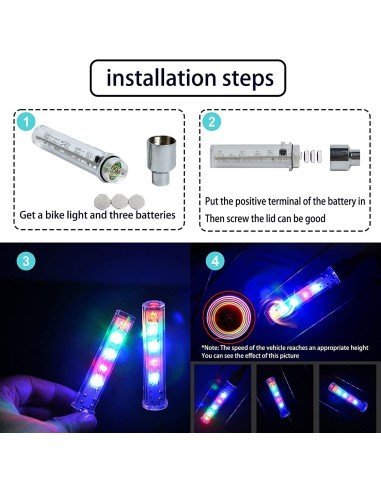 installation steps

1

Get a bike light and three batteries

2

Put the positive terminal of the battery in

Then screw the lid can be good

3

4

*Note: The speed of the vehicle reaches an appropriate height
You can see the effect of this picture