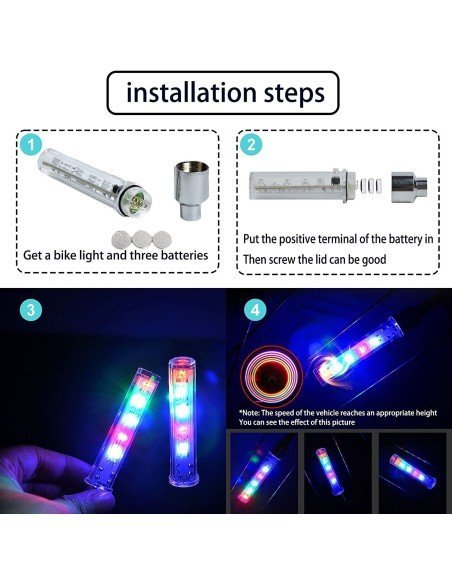 installation steps

1

Get a bike light and three batteries

2

Put the positive terminal of the battery in
Then screw the lid can be good

3

4

*Note: The speed of the vehicle reaches an appropriate height
You can see the effect of this picture