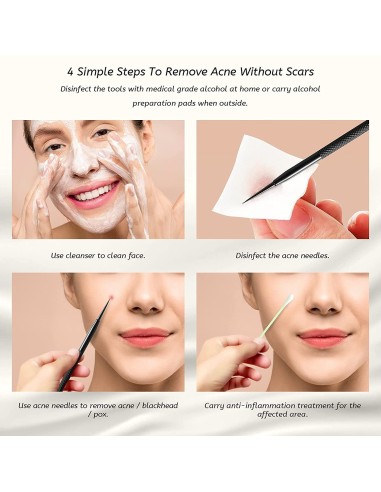 4 Simple Steps To Remove Acne Without Scars

Disinfect the tools with medical grade alcohol at home or carry alcohol preparation pads when outside.

Use cleanser to clean face.

Disinfect the acne needles.

Use acne needles to remove acne / blackhead / pox.

Carry anti-inflammation treatment for the affected area.