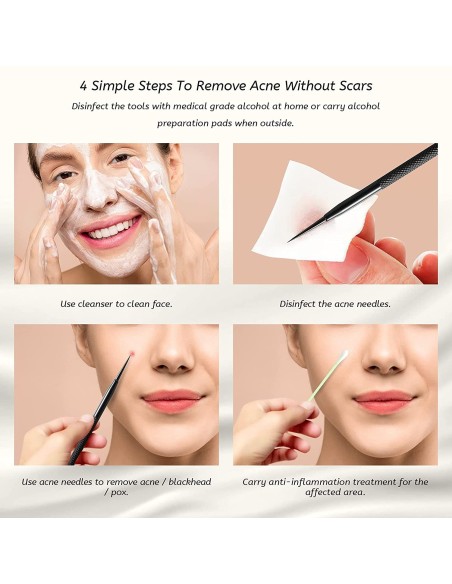 4 Simple Steps To Remove Acne Without Scars

Disinfect the tools with medical grade alcohol at home or carry alcohol preparation pads when outside.

Use cleanser to clean face.

Disinfect the acne needles.

Use acne needles to remove acne / blackhead / pox.

Carry anti-inflammation treatment for the affected area.