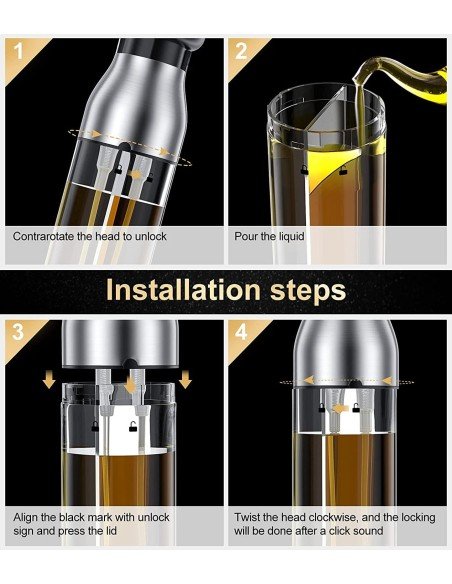 1

Contrarotate the head to unlock

2

Pour the liquid

Installation steps

3

Align the black mark with unlock sign and press the lid

4

Twist the head clockwise, and the locking will be done after a click sound