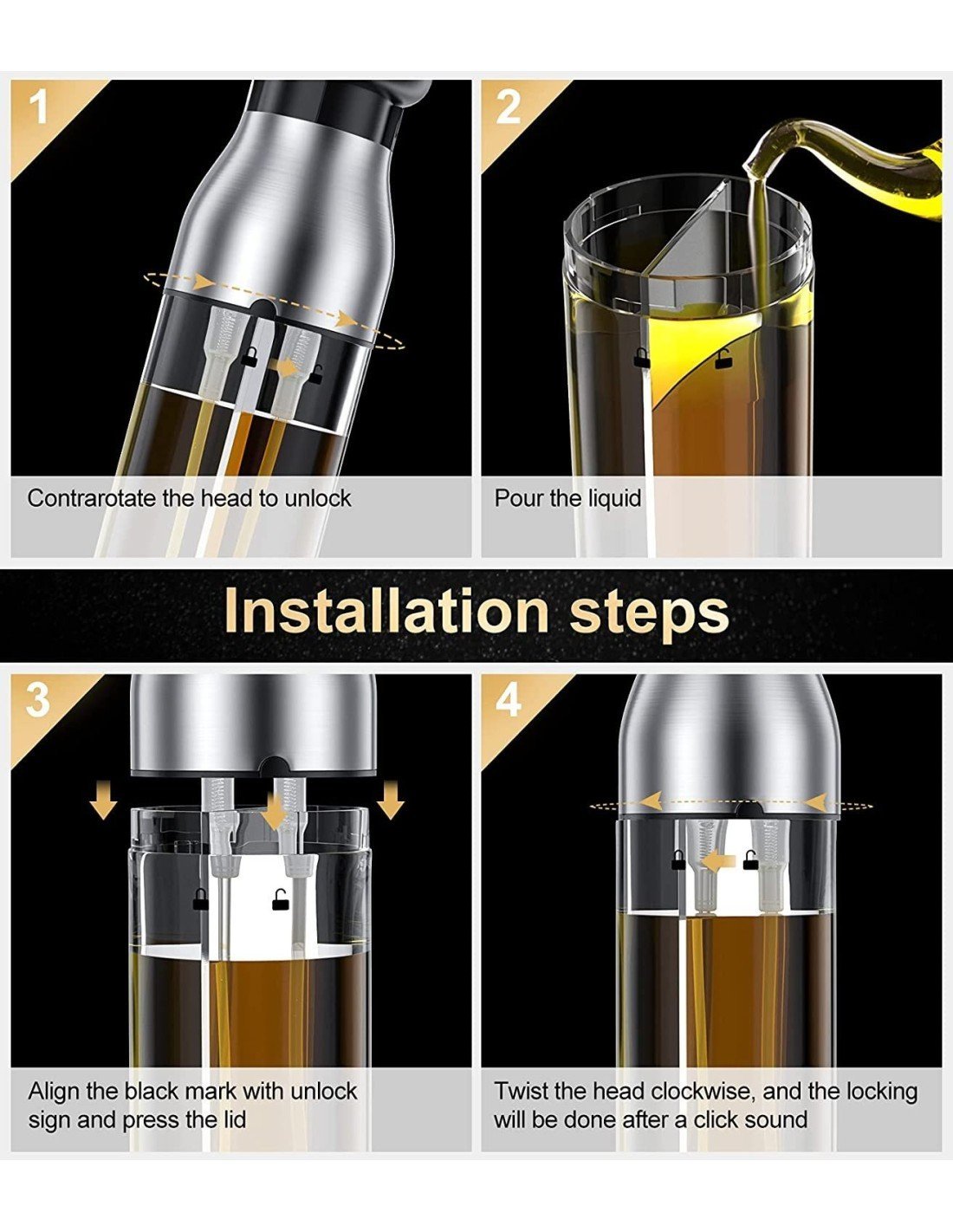 1

Contrarotate the head to unlock

2

Pour the liquid

Installation steps

3

Align the black mark with unlock sign and press the lid

4

Twist the head clockwise, and the locking will be done after a click sound