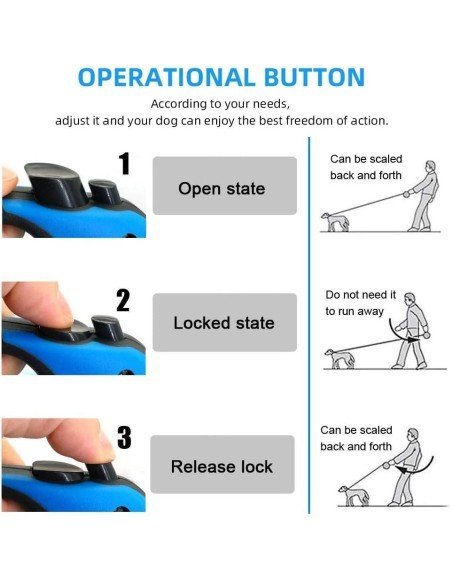 OPERATIONAL BUTTON
According to your needs,
adjust it and your dog can enjoy the best freedom of action.

1
Open state
Can be scaled back and forth

2
Locked state
Do not need it to run away

3
Release lock
Can be scaled back and forth