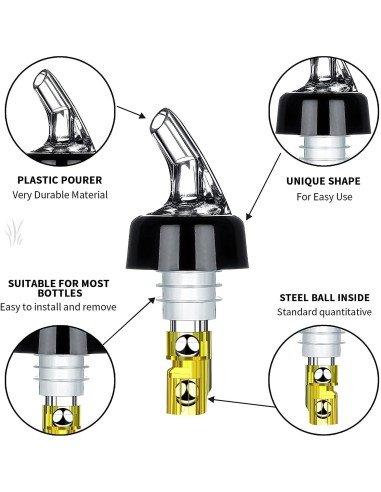 PLASTIC POURER
Very Durable Material

UNIQUE SHAPE
For Easy Use

SUITABLE FOR MOST BOTTLES
Easy to install and remove

STEEL BALL INSIDE
Standard quantitative