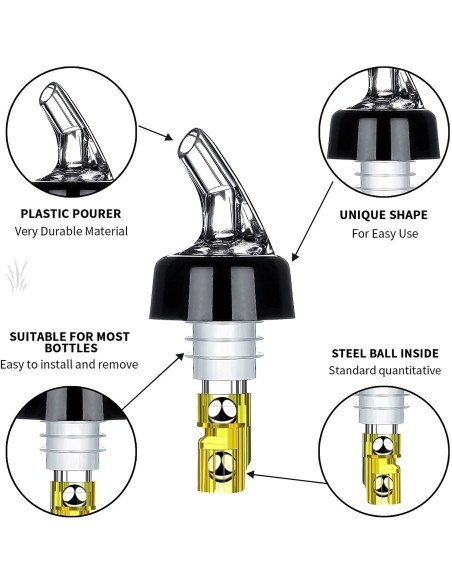 PLASTIC POURER
Very Durable Material

UNIQUE SHAPE
For Easy Use

SUITABLE FOR MOST BOTTLES
Easy to install and remove

STEEL BALL INSIDE
Standard quantitative