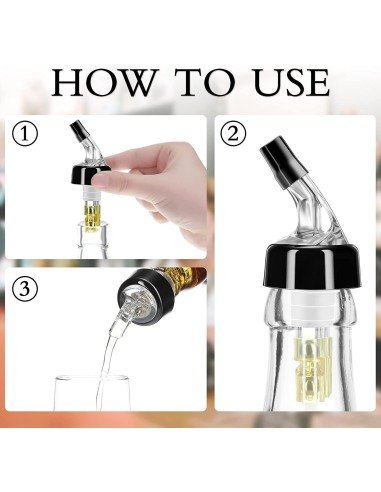 HOW TO USE

①

②

③