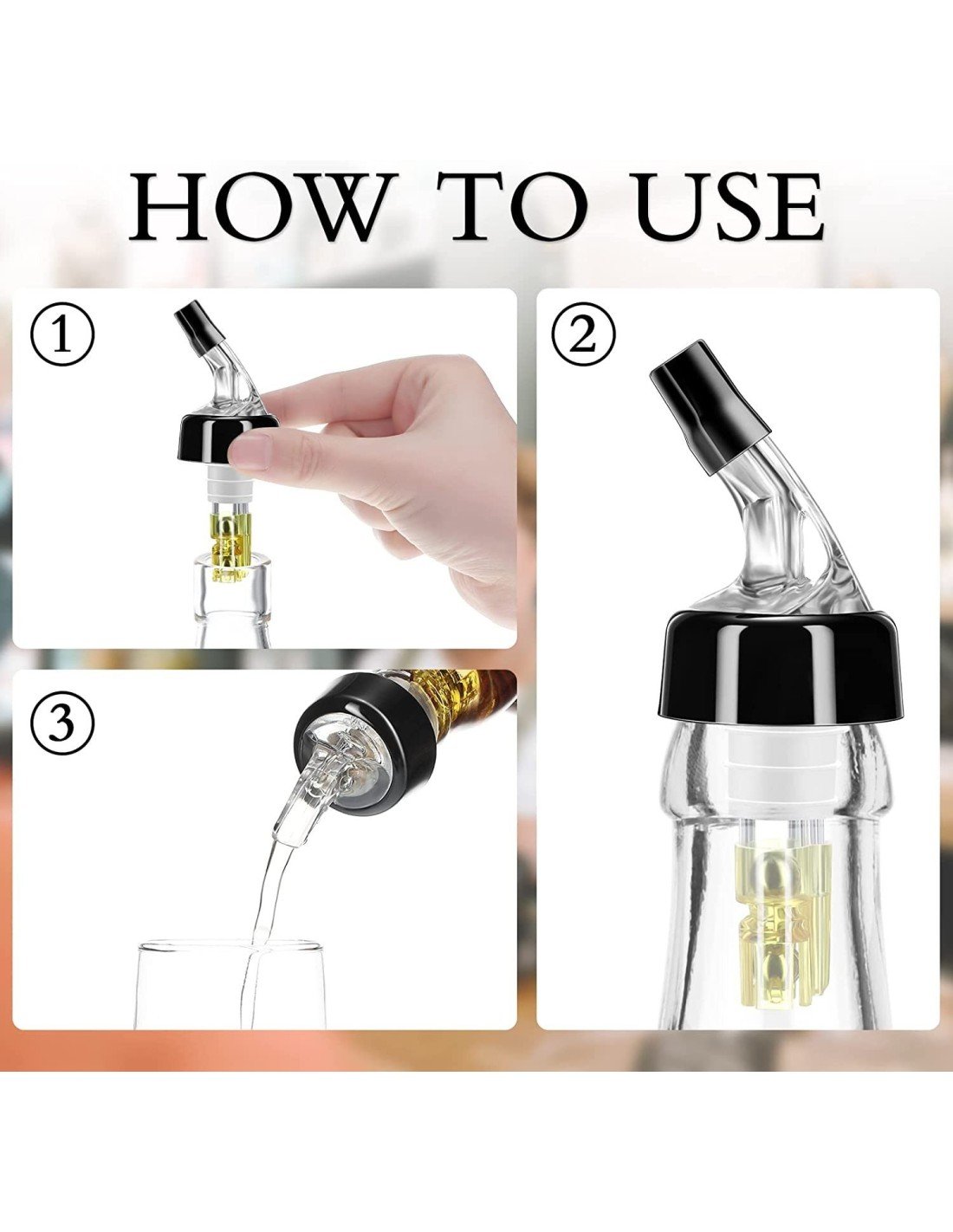 HOW TO USE

①

②

③