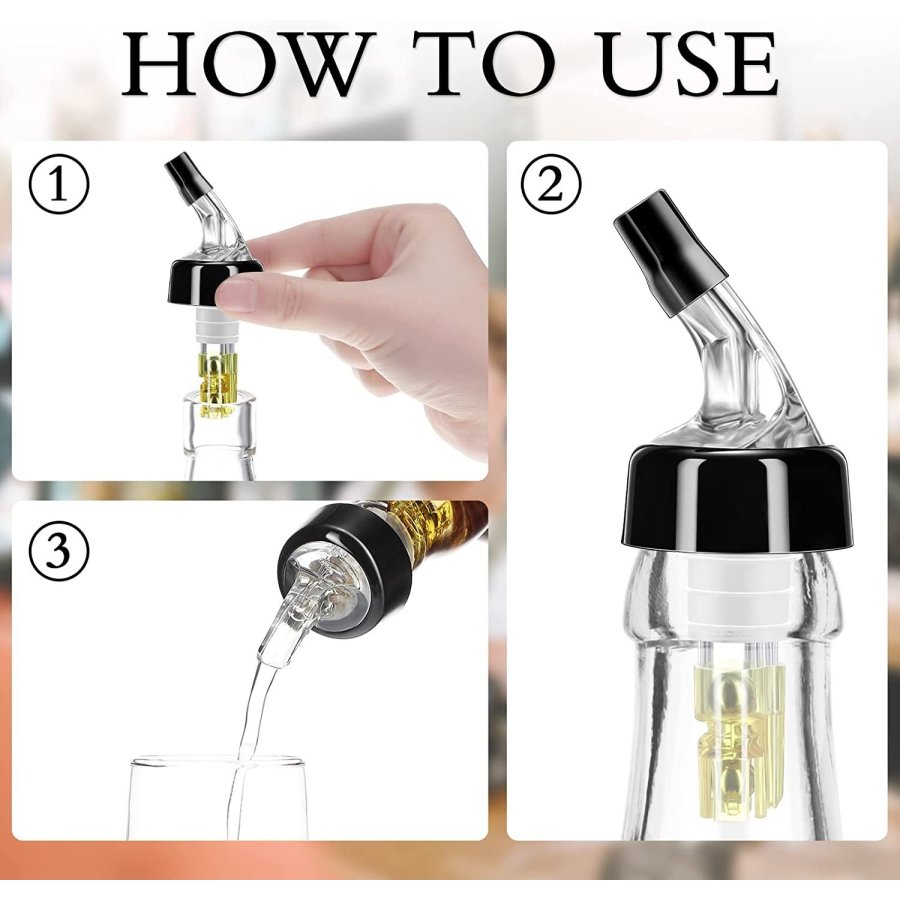 HOW TO USE

①

②

③