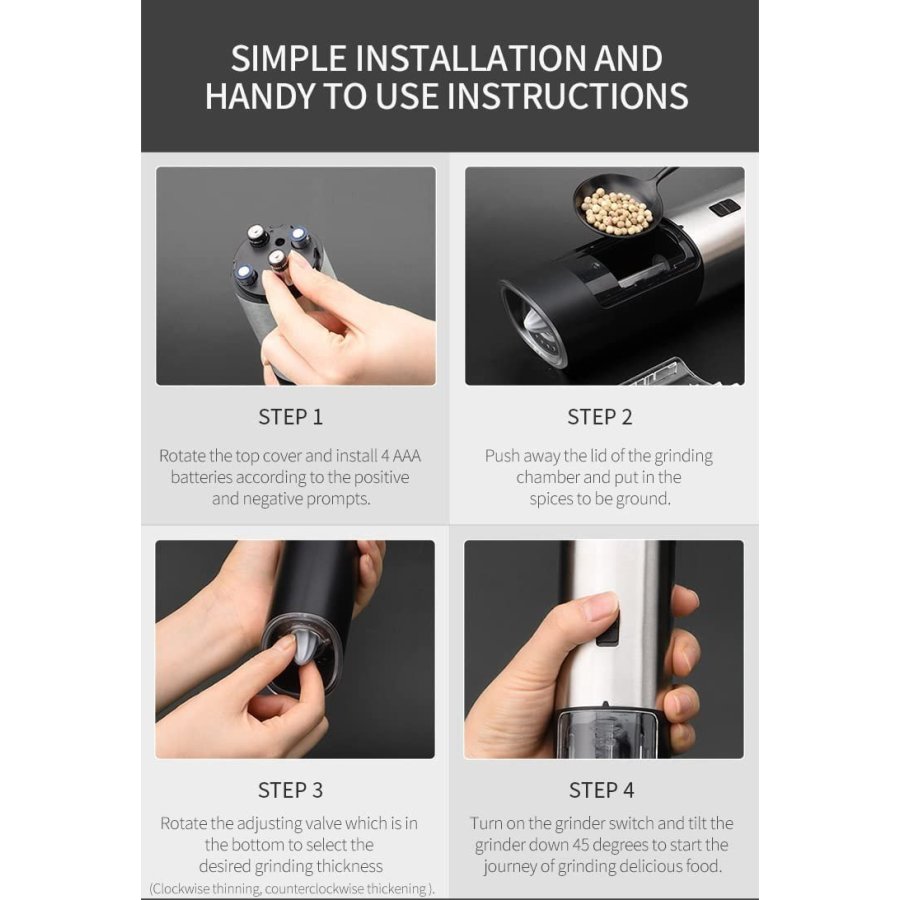 SIMPLE INSTALLATION AND HANDY TO USE INSTRUCTIONS

STEP 1

Rotate the top cover and install 4 AAA batteries according to the positive and negative prompts.

STEP 2

Push away the lid of the grinding chamber and put in the spices to be ground.

STEP 3

Rotate the adjusting valve which is in the bottom to select the desired grinding thickness (Clockwise thinning, counterclockwise thickening ).

STEP 4

Turn on the grinder switch and tilt the grinder down 45 degrees to start the journey of grinding delicious food.