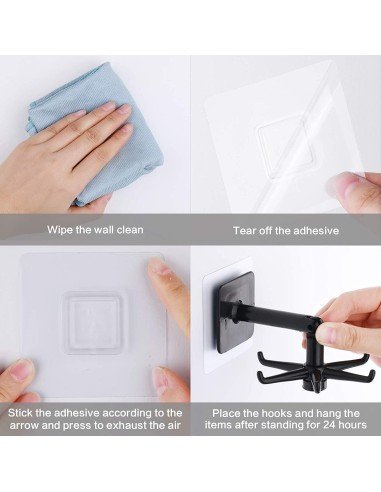 Wipe the wall clean

Tear off the adhesive

Stick the adhesive according to the arrow and press to exhaust the air

Place the hooks and hang the items after standing for 24 hours