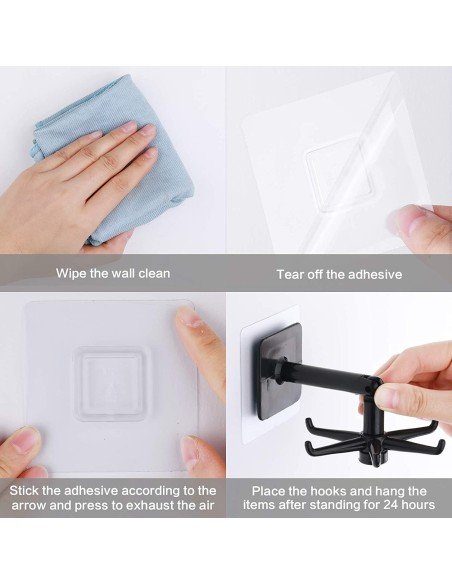 Wipe the wall clean

Tear off the adhesive

Stick the adhesive according to the arrow and press to exhaust the air

Place the hooks and hang the items after standing for 24 hours