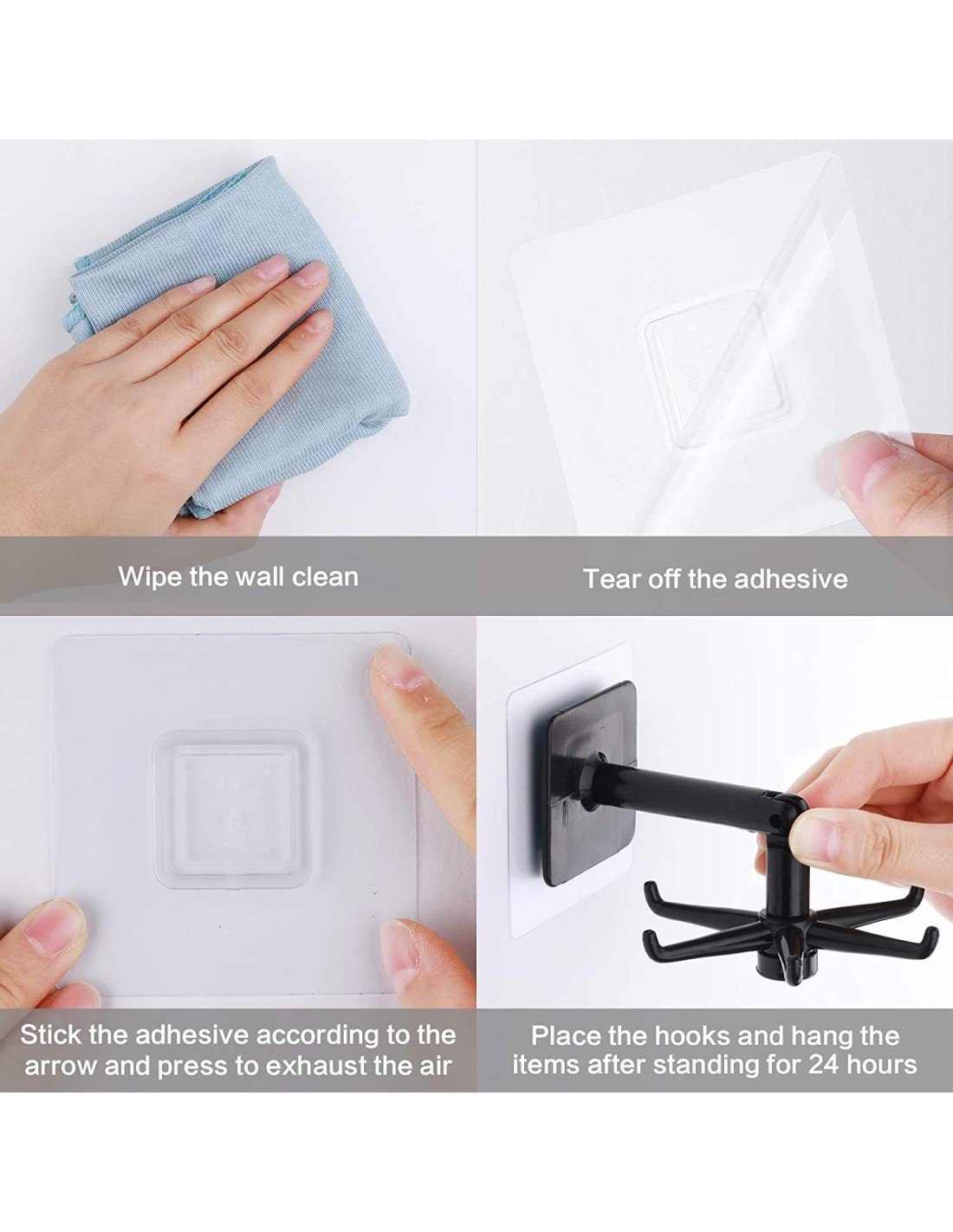 Wipe the wall clean

Tear off the adhesive

Stick the adhesive according to the arrow and press to exhaust the air

Place the hooks and hang the items after standing for 24 hours