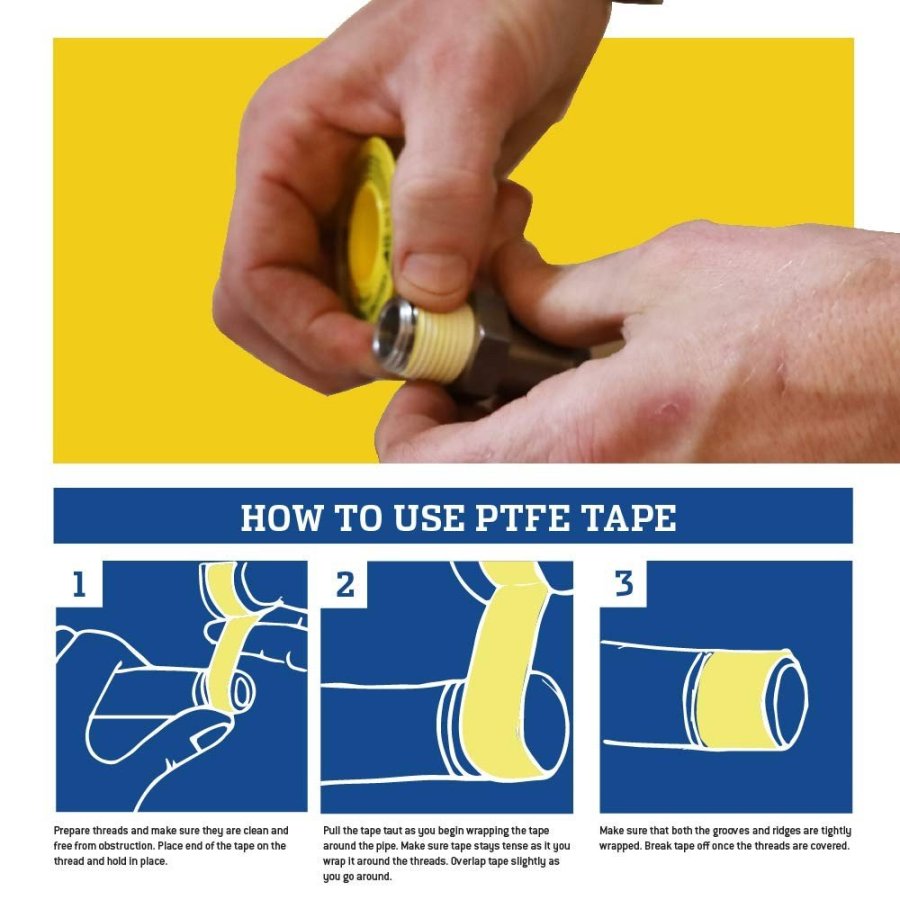 HOW TO USE PTFE TAPE

1

Prepare threads and make sure they are clean and free from obstruction. Place end of the tape on the thread and hold in place.

2

Pull the tape taut as you begin wrapping the tape around the pipe. Make sure tape stays tense as it you wrap it around the threads. Overlap tape slightly as you go around.

3

Make sure that both the grooves and ridges are tightly wrapped. Break tape off once the threads are covered.