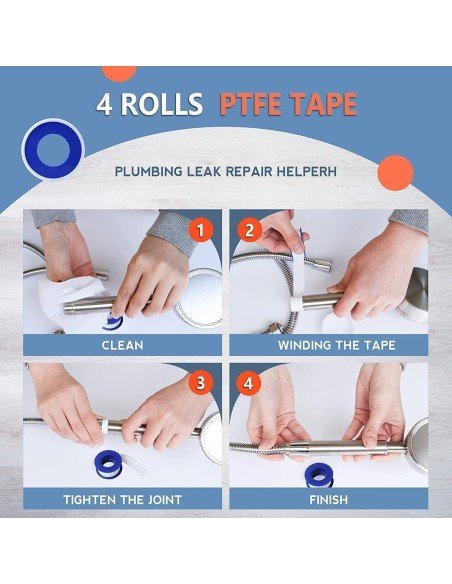 4 ROLLS PTFE TAPE

PLUMBING LEAK REPAIR HELPERH

1

CLEAN

2

WINDING THE TAPE

3

TIGHTEN THE JOINT

4

FINISH