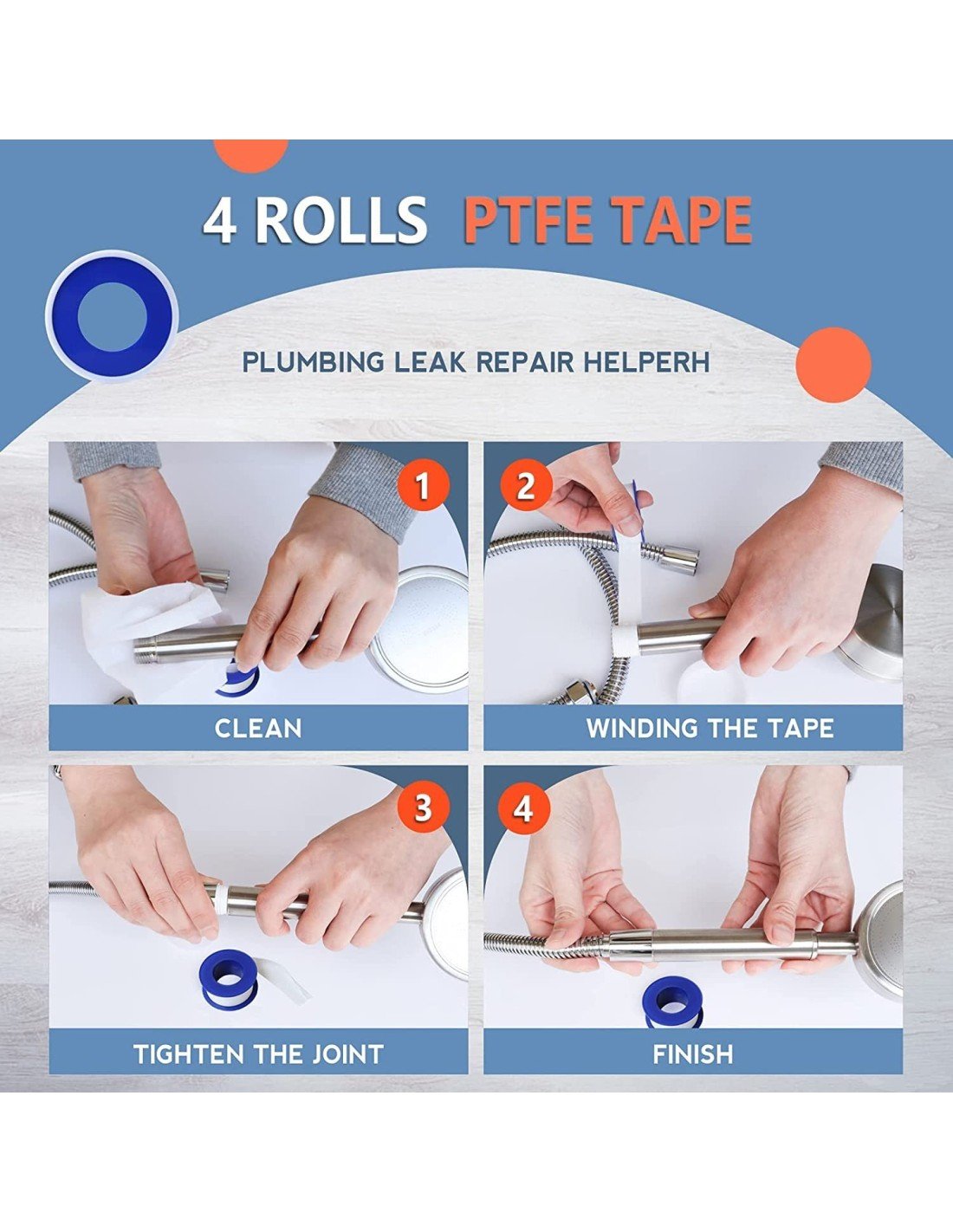 4 ROLLS PTFE TAPE

PLUMBING LEAK REPAIR HELPERH

1

CLEAN

2

WINDING THE TAPE

3

TIGHTEN THE JOINT

4

FINISH