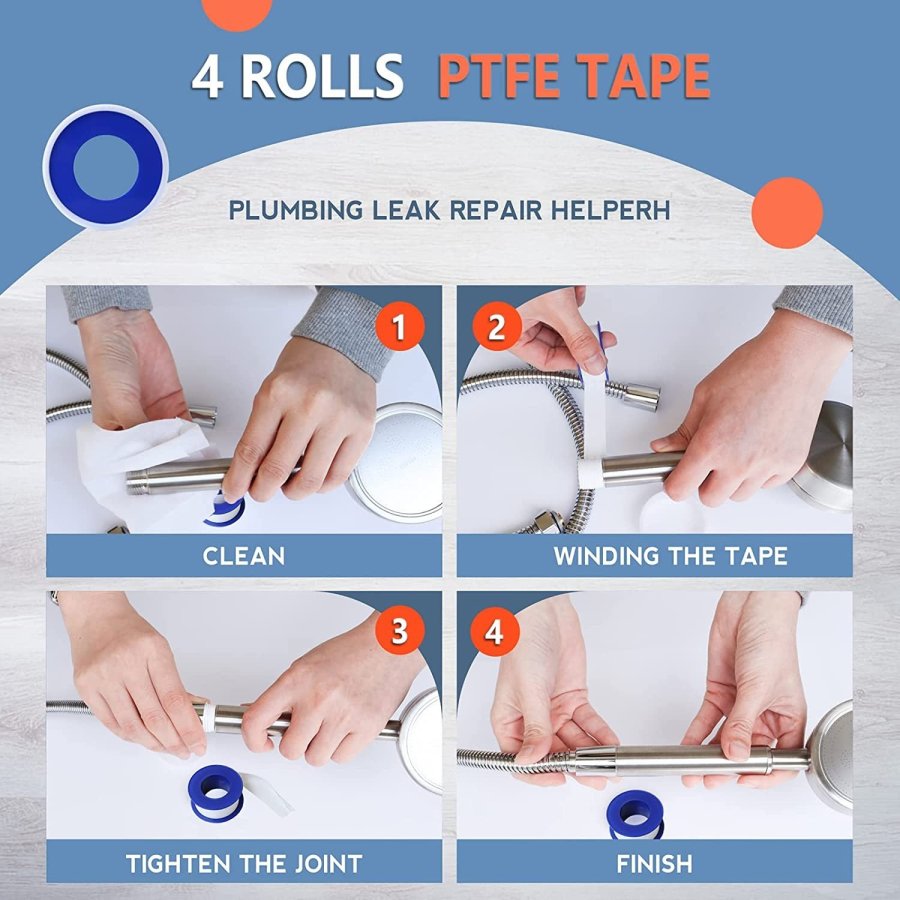 4 ROLLS PTFE TAPE

PLUMBING LEAK REPAIR HELPERH

1

CLEAN

2

WINDING THE TAPE

3

TIGHTEN THE JOINT

4

FINISH