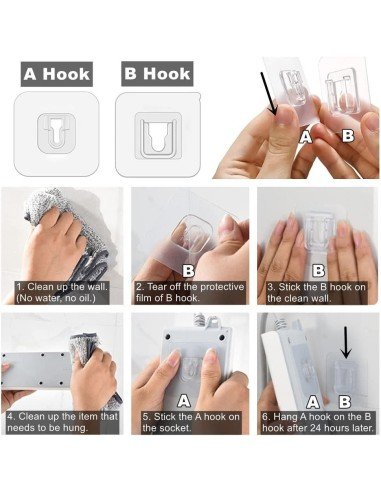 A Hook

B Hook

A B

1. Clean up the wall. (No water, no oil.)

B

2. Tear off the protective film of B hook.

B

3. Stick the B hook on the clean wall.

4. Clean up the item that needs to be hung.

A

5. Stick the A hook on the socket.

A B

6. Hang A hook on the B hook after 24 hours later.