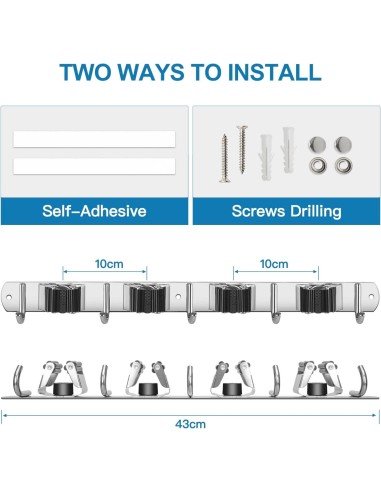 TWO WAYS TO INSTALL

Self-Adhesive

Screws Drilling

10cm

10cm

43cm