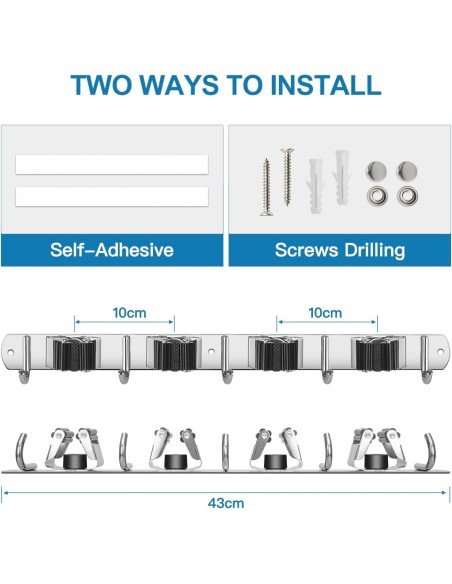 TWO WAYS TO INSTALL

Self-Adhesive

Screws Drilling

10cm

10cm

43cm