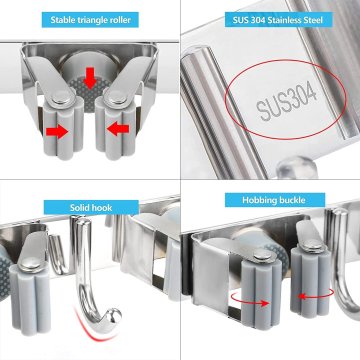 Stable triangle roller

SUS 304 Stainless Steel

SUS304

Solid hook

Hobbing buckle