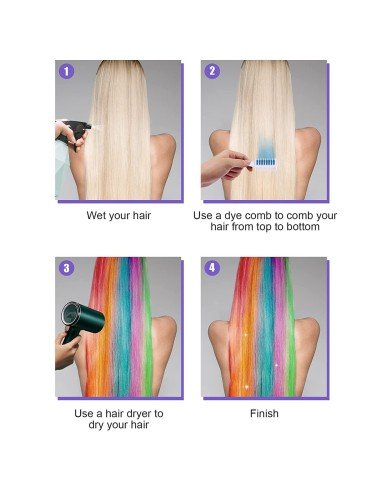 1
Wet your hair

2
Use a dye comb to comb your hair from top to bottom

3
Use a hair dryer to dry your hair

4
Finish