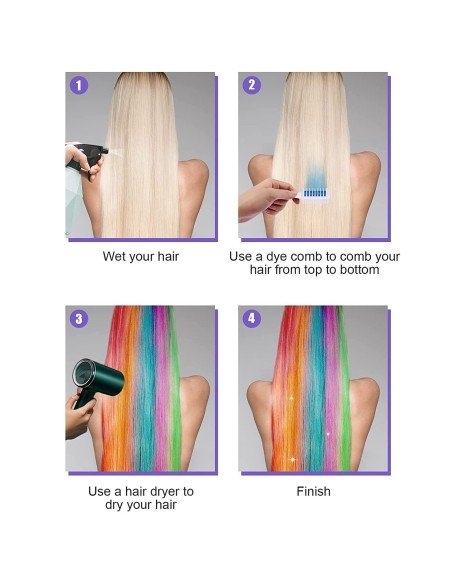 1

Wet your hair

2

Use a dye comb to comb your hair from top to bottom

3

Use a hair dryer to dry your hair

4

Finish