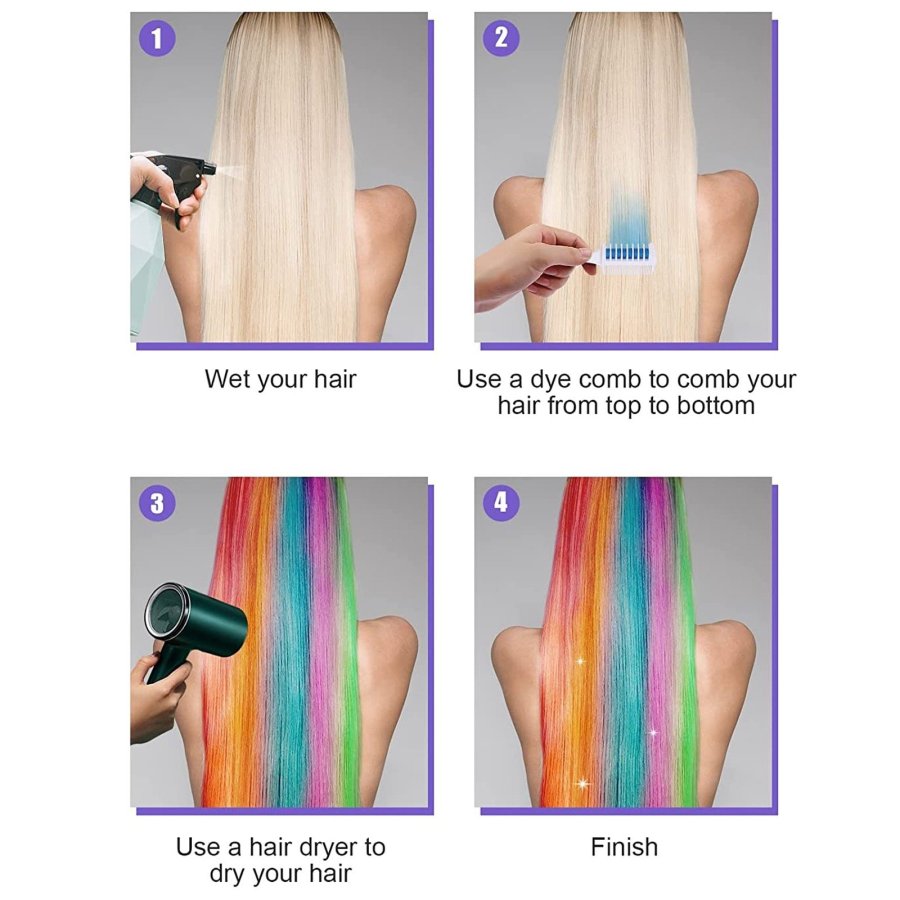 1

Wet your hair

2

Use a dye comb to comb your hair from top to bottom

3

Use a hair dryer to dry your hair

4

Finish