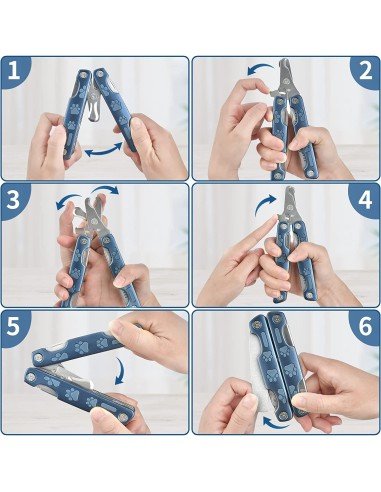 1
2
3
4
5
6