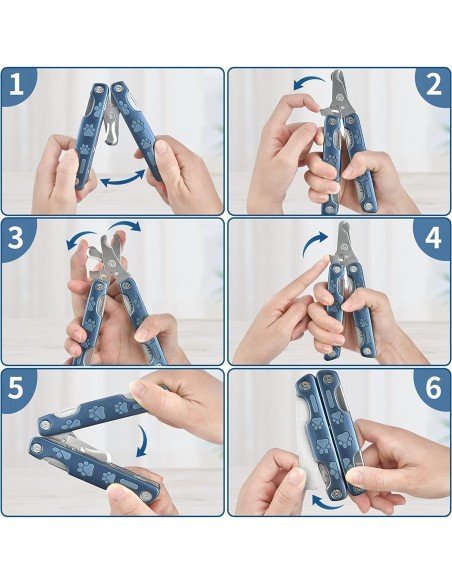 1
2
3
4
5
6